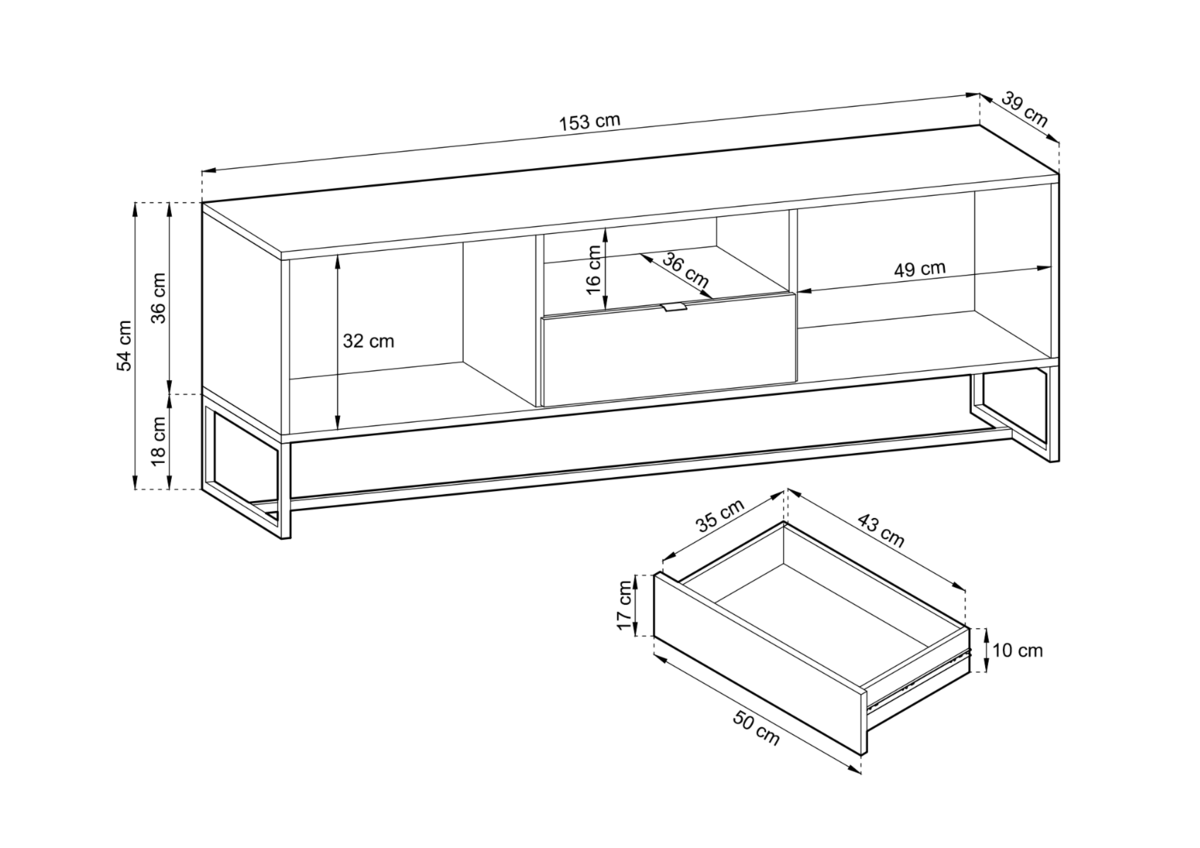 153 cm
39 cm
54 cm
36 cm
18 cm
32 cm
16 cm
36 cm
49 cm
35 cm
43 cm
17 cm
10 cm
50 cm